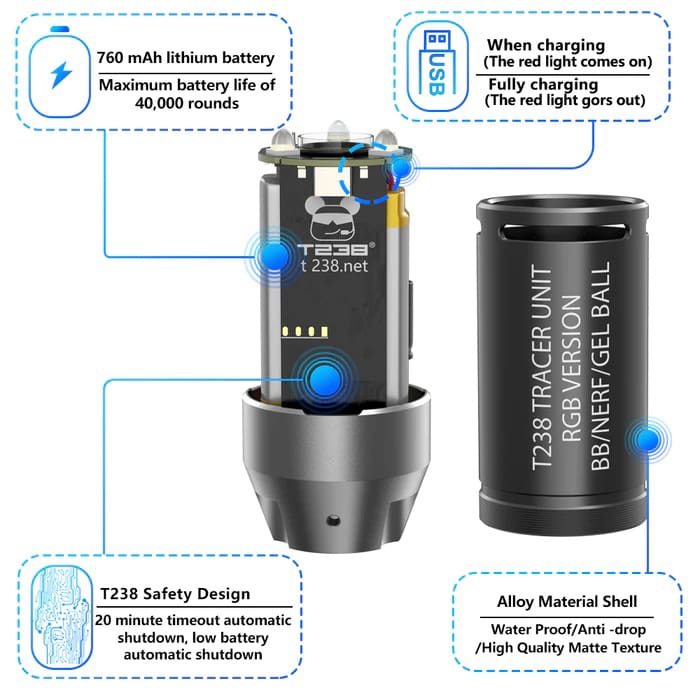 760 mAh lithium battery

Maximum battery life of 40,000 rounds

USB

When charging
(The red light comes on)

Fully charging
(The red light gors out)

T238®
t 238.net

T238 TRACER UNIT
RGB VERSION
BB/NERF/GEL BALL

T238 Safety Design

20 minute timeout automatic shutdown, low battery automatic shutdown

Alloy Material Shell

Water Proof/Anti -drop /High Quality Matte Texture